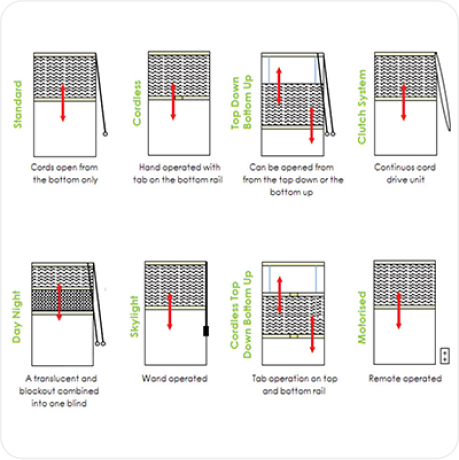 Standard

Cords open from the bottom only

Cordless

Hand operated with tab on the bottom rail

Top Down Bottom Up

Can be opened from from the top down or the bottom up

Clutch System

Continuos cord drive unit

Day Night

A translucent and blockout combined into one blind

Skylight

Wand operated

Cordless Top Down Bottom Up

Tab operation on top and bottom rail

Motorised

Remote operated